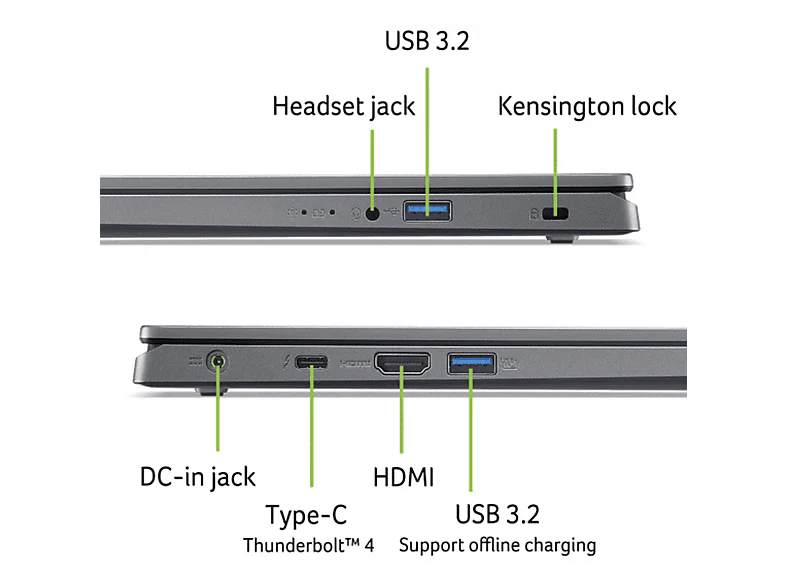 USB 3.2

Headset jack

Kensington lock

DC-in jack

Type-C
Thunderbolt™ 4

HDMI

USB 3.2
Support offline charging