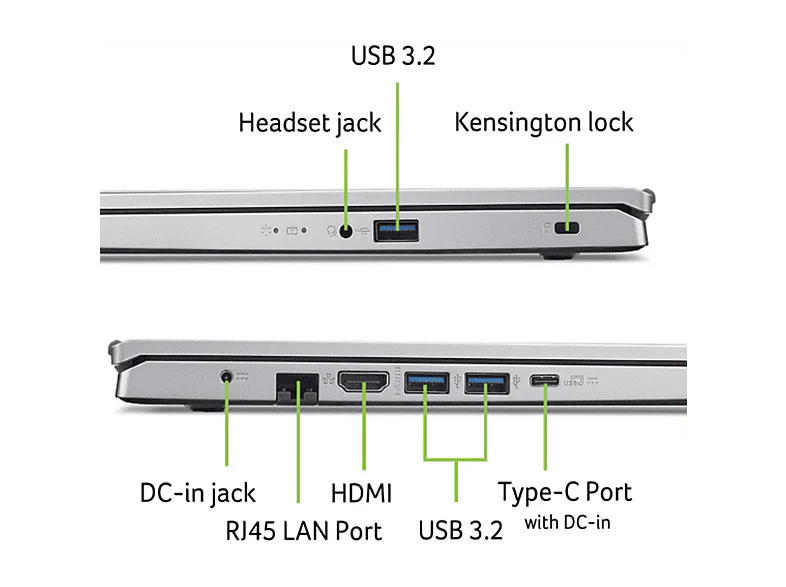 USB 3.2

Headset jack

Kensington lock

DC-in jack

RJ45 LAN Port

HDMI

USB 3.2

Type-C Port
with DC-in